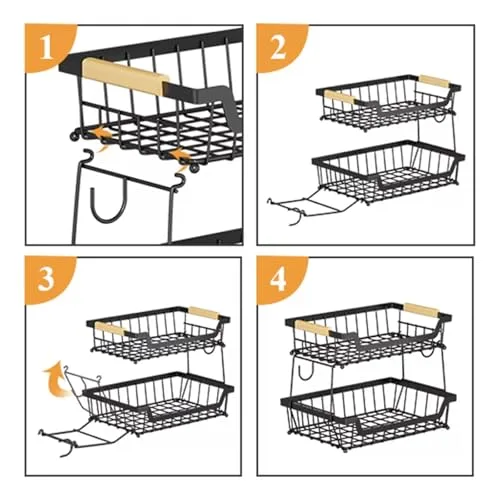 1

2

3

4