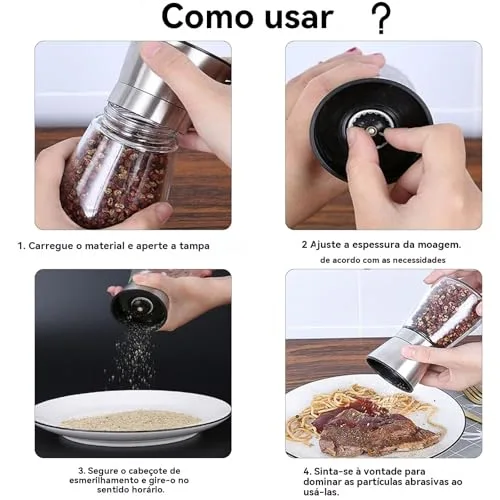 Como usar ?

1. Carregue o material e aperte a tampa

2 Ajuste a espessura da moagem.
de acordo com as necessidades

3. Segure o cabeçote de esmerilhamento e gire-o no sentido horário.

4. Sinta-se à vontade para dominar as partículas abrasivas ao usá-las.