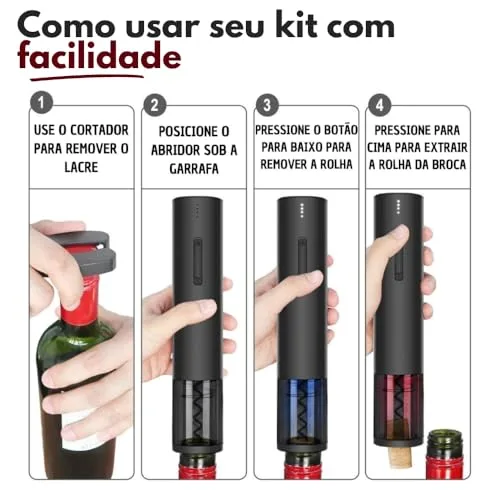 Como usar seu kit com facilidade

1
USE O CORTADOR PARA REMOVER O LACRE

2
POSICIONE O ABRIDOR SOB A GARRAFA

3
PRESSIONE O BOTÃO PARA BAIXO PARA REMOVER A ROLHA

4
PRESSIONE PARA CIMA PARA EXTRAIR A ROLHA DA BROCA