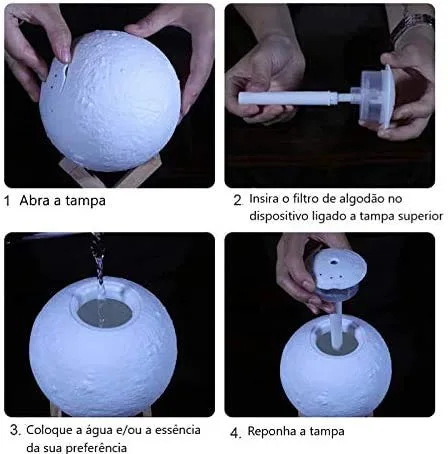 1 Abra a tampa

2. Insira o filtro de algodão no dispositivo ligado a tampa superior

3. Coloque a água e/ou a essência da sua preferência

4. Reponha a tampa