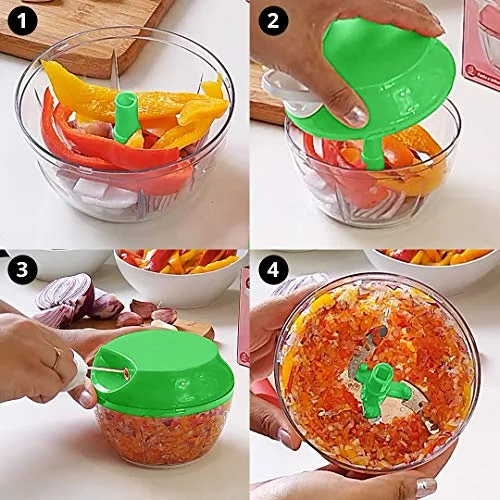 1
2
3
4