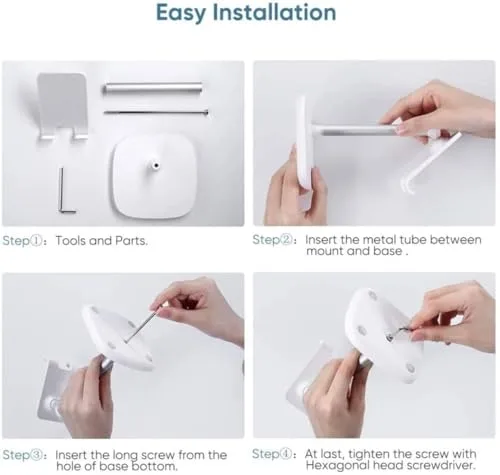 Easy Installation

Step①: Tools and Parts.

Step②: Insert the metal tube between mount and base .

Step③: Insert the long screw from the hole of base bottom.

Step④: At last, tighten the screw with Hexagonal head screwdriver.